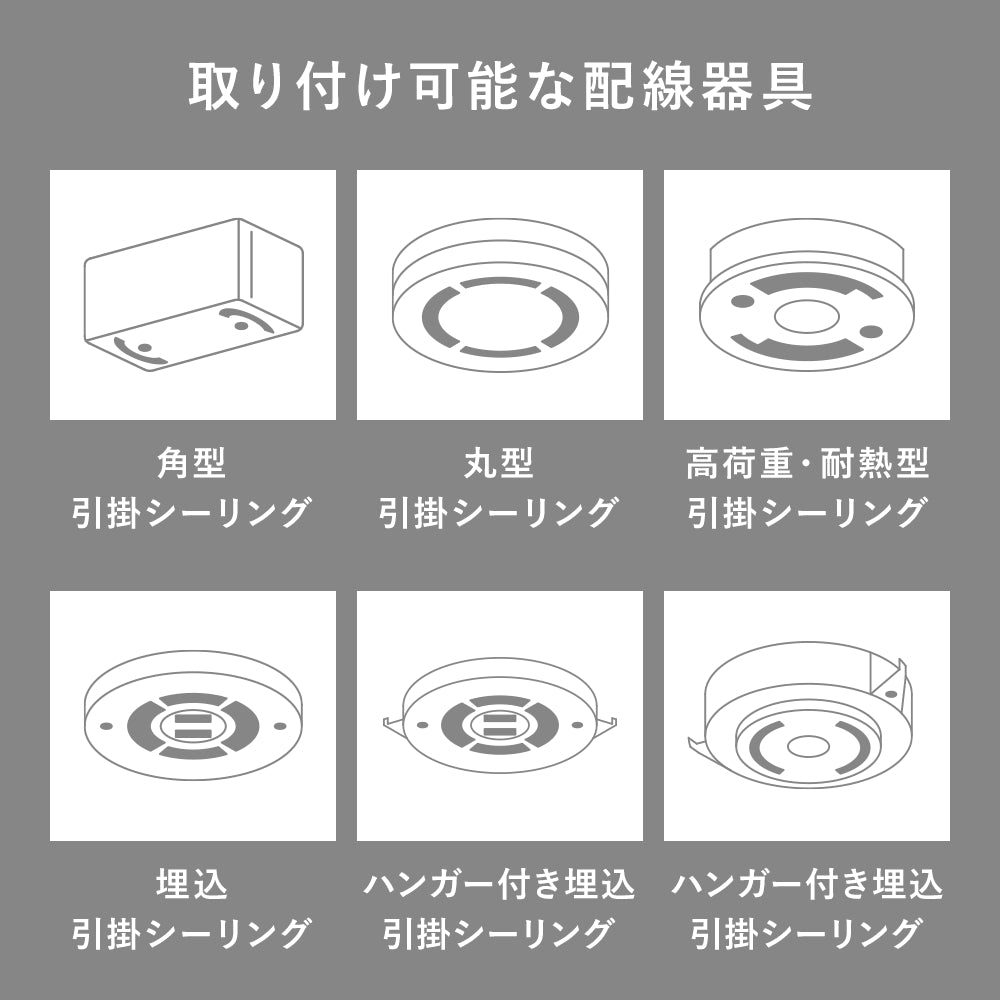 取り付け可能な配線器具

角型
引掛シーリング

丸型
引掛シーリング

高荷重・耐熱型
引掛シーリング

埋込
引掛シーリング

ハンガー付き埋込
引掛シーリング

ハンガー付き埋込
引掛シーリング