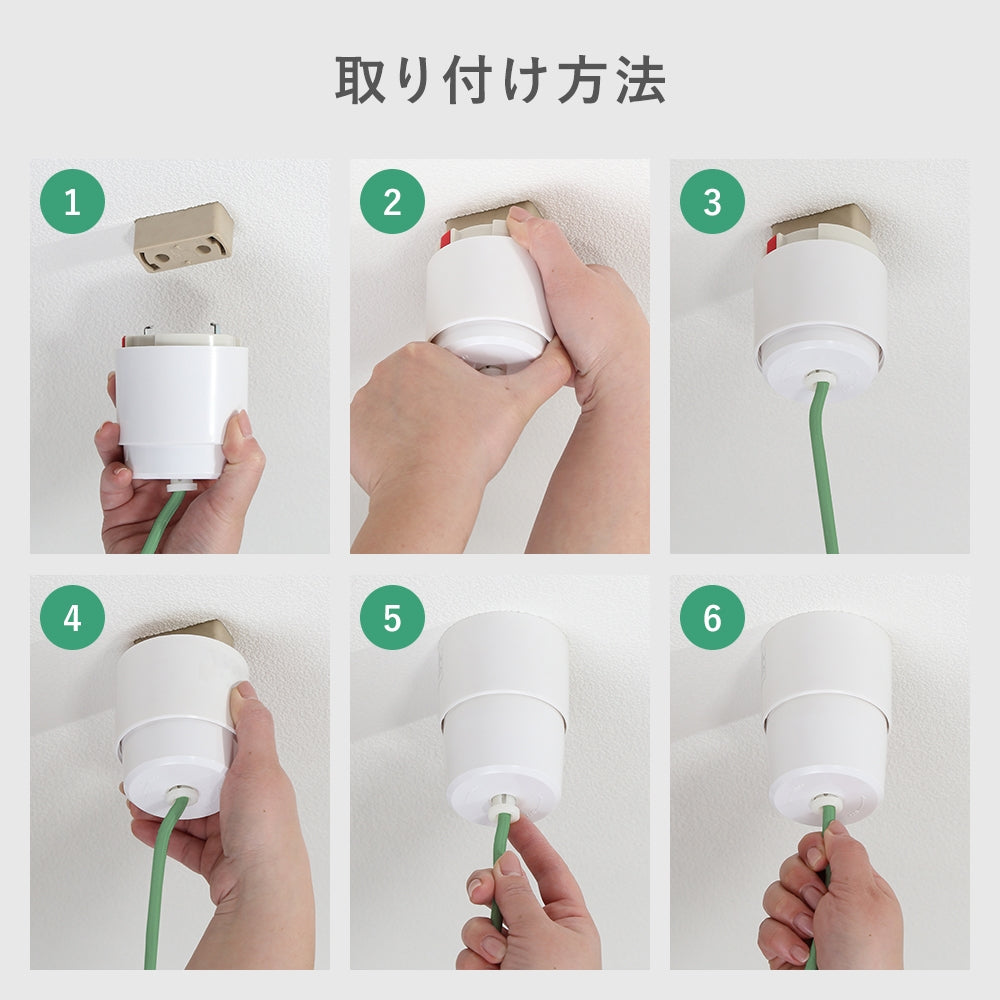 取り付け方法

1

2

3

4

5

6