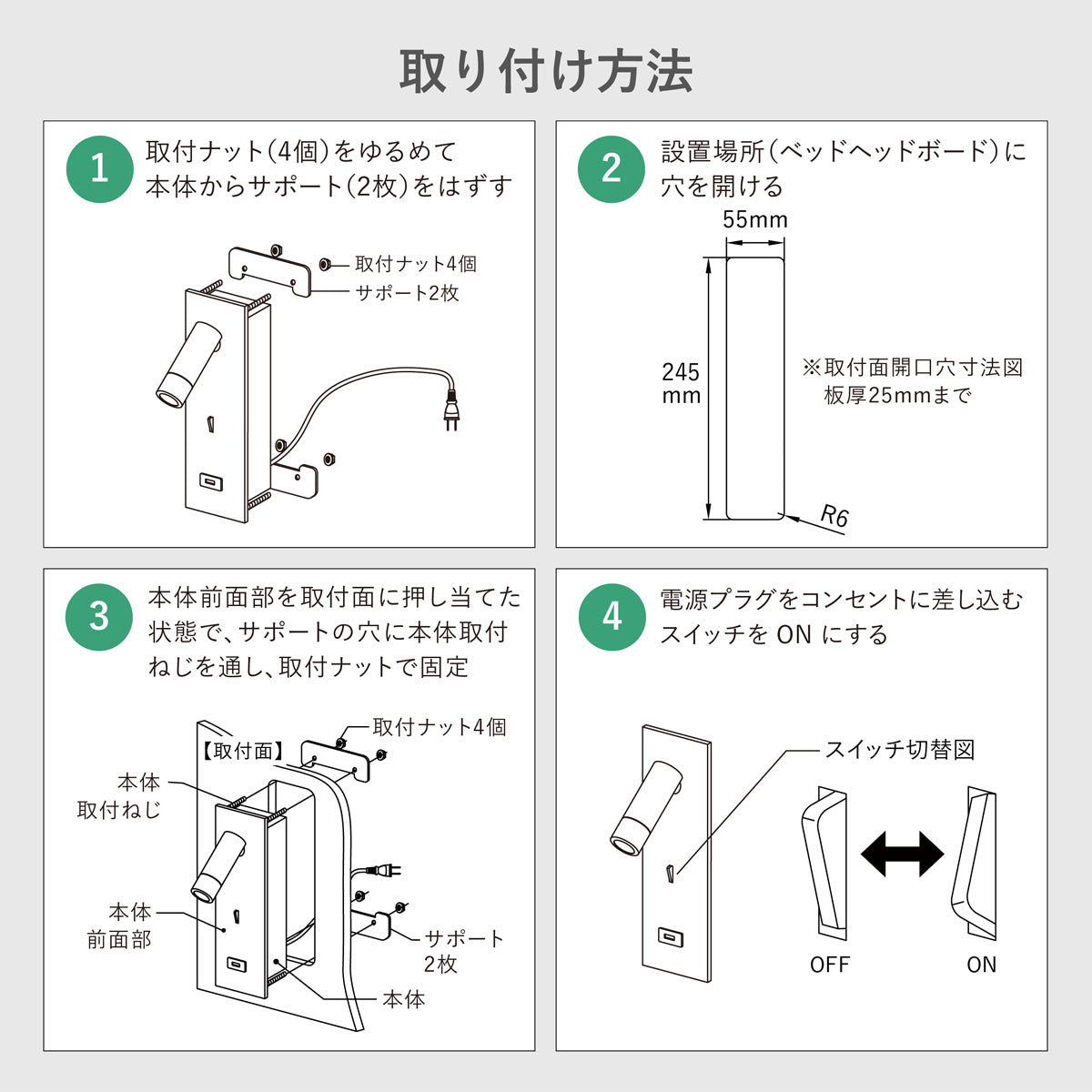 取り付け方法

1
取付ナット(4個)をゆるめて
本体からサポート(2枚)をはずす

取付ナット4個
サポート2枚

2
設置場所(ベッドヘッドボード)に
穴を開ける

55mm
245 mm
※取付面開口穴寸法図
板厚25mmまで
R6

3
本体前面部を取付面に押し当てた
状態で、サポートの穴に本体取付
ねじを通し、取付ナットで固定

取付ナット4個
【取付面】
本体
取付ねじ
本体
前面部
サポート
2枚
本体

4
電源プラグをコンセントに差し込む
スイッチを ON にする

スイッチ切替図
OFF
ON