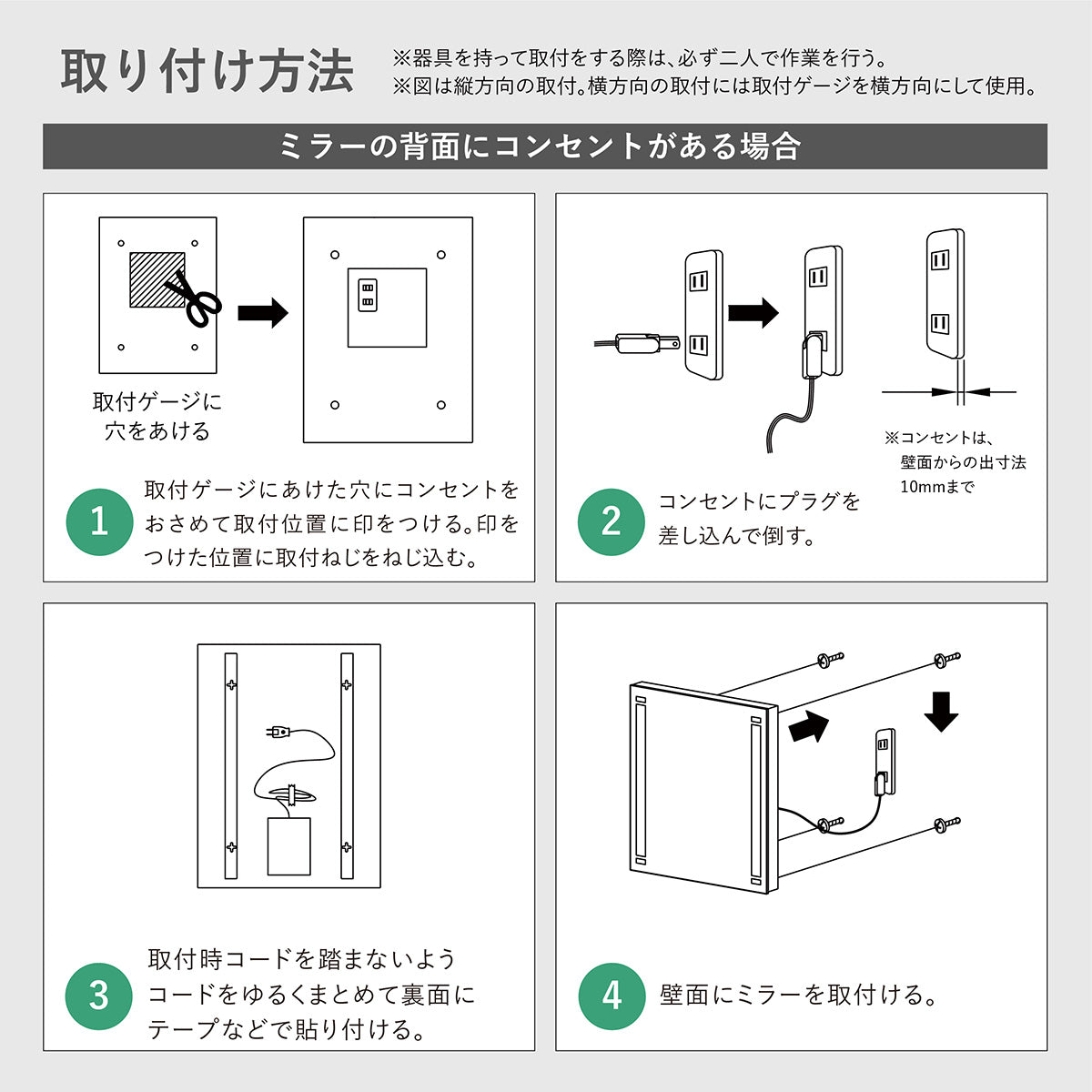 取り付け方法

※器具を持って取付をする際は、必ず二人で作業を行う。
※図は縦方向の取付。横方向の取付には取付ゲージを横方向にして使用。

ミラーの背面にコンセントがある場合

取付ゲージに穴をあける

1 取付ゲージにあけた穴にコンセントをおさめて取付位置に印をつける。印をつけた位置に取付ねじをねじ込む。

※コンセントは、壁面からの出寸法10mmまで

2 コンセントにプラグを差し込んで倒す。

3 取付時コードを踏まないようコードをゆるくまとめて裏面にテープなどで貼り付ける。

4 壁面にミラーを取付ける。