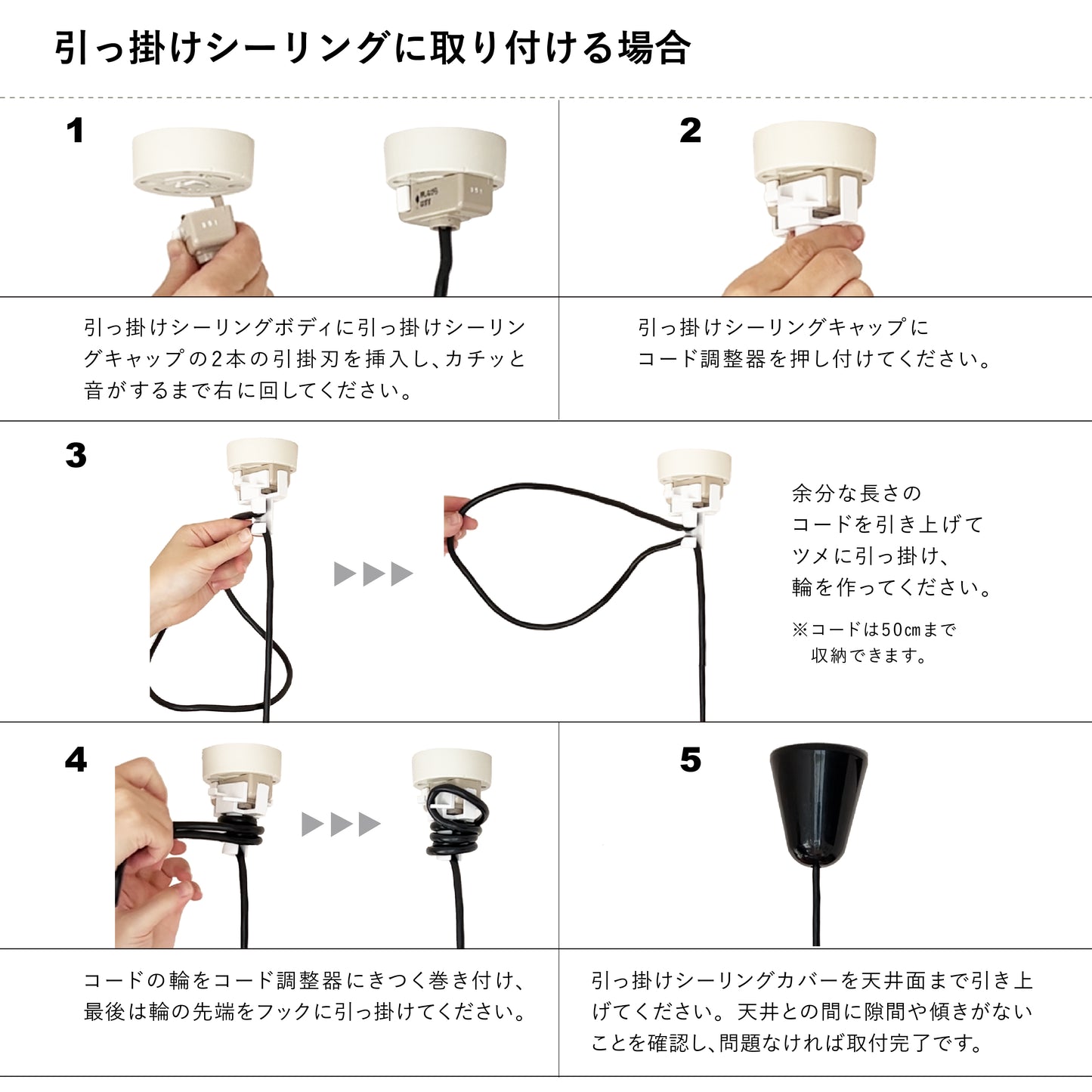 引っ掛けシーリングに取り付ける場合

1

引っ掛けシーリングボディに引っ掛けシーリングキャップの2本の引掛刃を挿入し、カチッと音がするまで右に回してください。

2

引っ掛けシーリングキャップにコード調整器を押し付けてください。

3

余分な長さのコードを引き上げてツメに引っ掛け、輪を作ってください。

※コードは50㎝まで収納できます。

4

コードの輪をコード調整器にきつく巻き付け、最後は輪の先端をフックに引っ掛けてください。

5

引っ掛けシーリングカバーを天井面まで引き上げてください。天井との間に隙間や傾きがないことを確認し、問題なければ取付完了です。