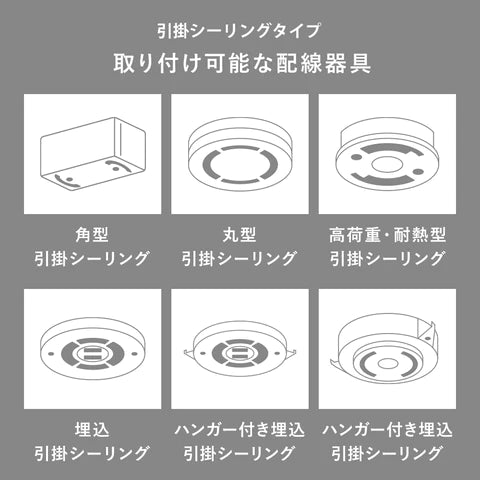 引掛シーリングタイプ
取り付け可能な配線器具

角型
引掛シーリング

丸型
引掛シーリング

高荷重・耐熱型
引掛シーリング

埋込
引掛シーリング

ハンガー付き埋込
引掛シーリング

ハンガー付き埋込
引掛シーリング