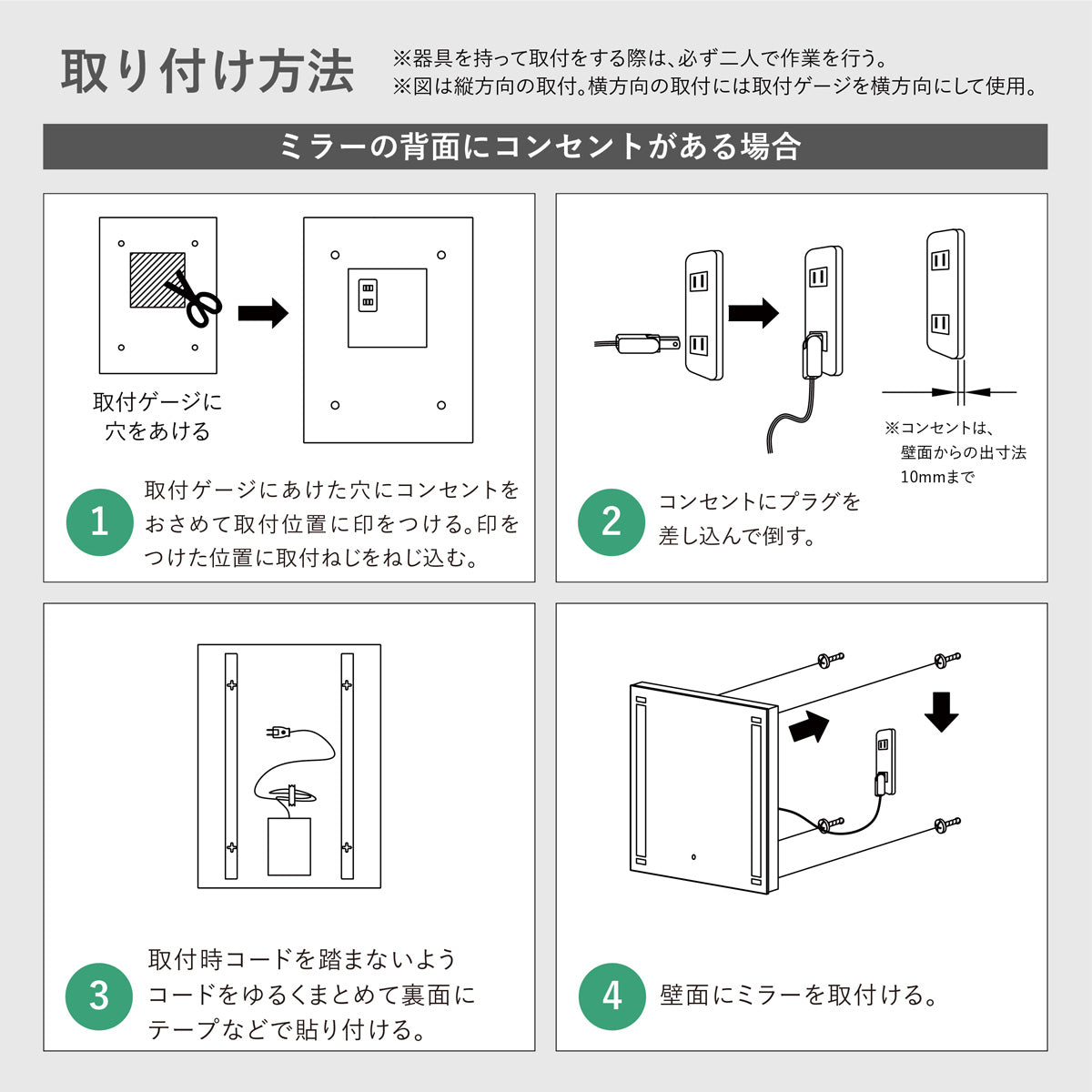 取り付け方法

※器具を持って取付をする際は、必ず二人で作業を行う。
※図は縦方向の取付。横方向の取付には取付ゲージを横方向にして使用。

ミラーの背面にコンセントがある場合

取付ゲージに穴をあける

1

取付ゲージにあけた穴にコンセントをおさめて取付位置に印をつける。印をつけた位置に取付ねじをねじ込む。

※コンセントは、壁面からの出寸法10mmまで

2

コンセントにプラグを差し込んで倒す。

3

取付時コードを踏まないようコードをゆるくまとめて裏面にテープなどで貼り付ける。

4

壁面にミラーを取付ける。