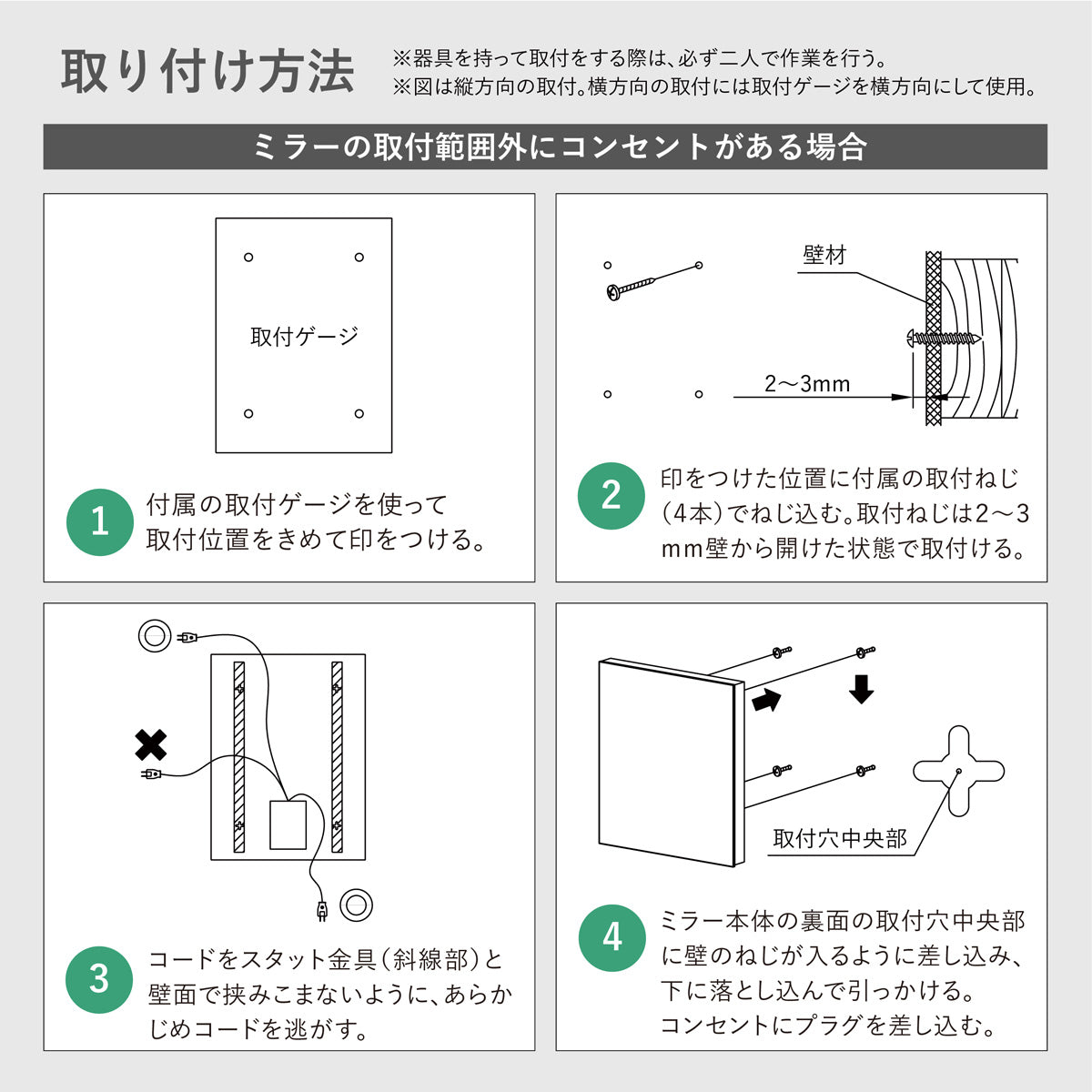 取り付け方法

※器具を持って取付をする際は、必ず二人で作業を行う。
※図は縦方向の取付。横方向の取付には取付ゲージを横方向にして使用。

ミラーの取付範囲外にコンセントがある場合

取付ゲージ

1 付属の取付ゲージを使って取付位置をきめて印をつける。

壁材

2〜3mm

2 印をつけた位置に付属の取付ねじ（4本）でねじ込む。取付ねじは2〜3mm壁から開けた状態で取付ける。

3 コードをスタット金具（斜線部）と壁面で挟みこまないように、あらかじめコードを逃がす。

取付穴中央部

4 ミラー本体の裏面の取付穴中央部に壁のねじが入るように差し込み、下に落とし込んで引っかける。コンセントにプラグを差し込む。