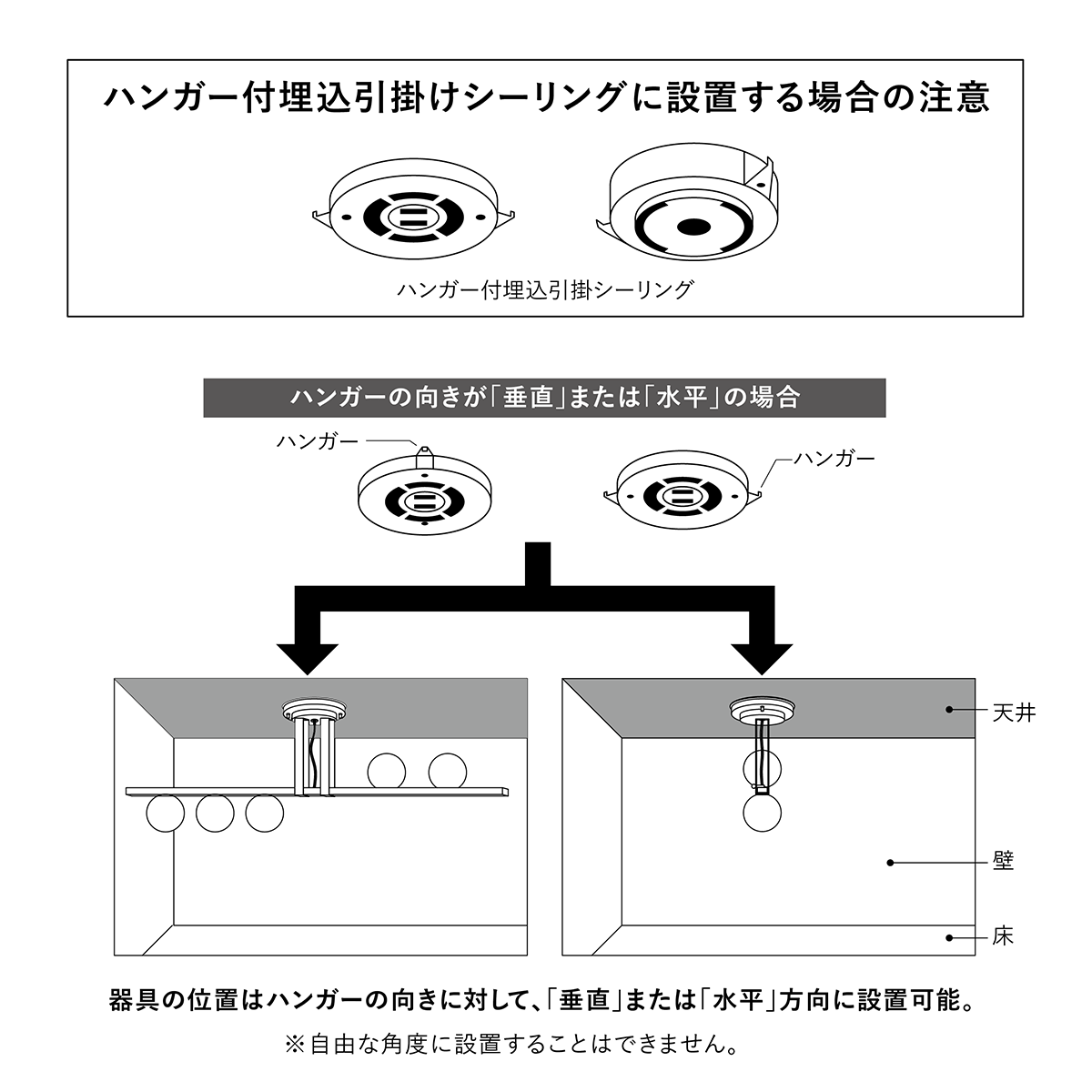 ハンガー付埋込引掛けシーリングに設置する場合の注意

ハンガー付埋込引掛シーリング

ハンガーの向きが「垂直」または「水平」の場合

ハンガー

ハンガー

天井

壁

床

器具の位置はハンガーの向きに対して、「垂直」または「水平」方向に設置可能。

※自由な角度に設置することはできません。