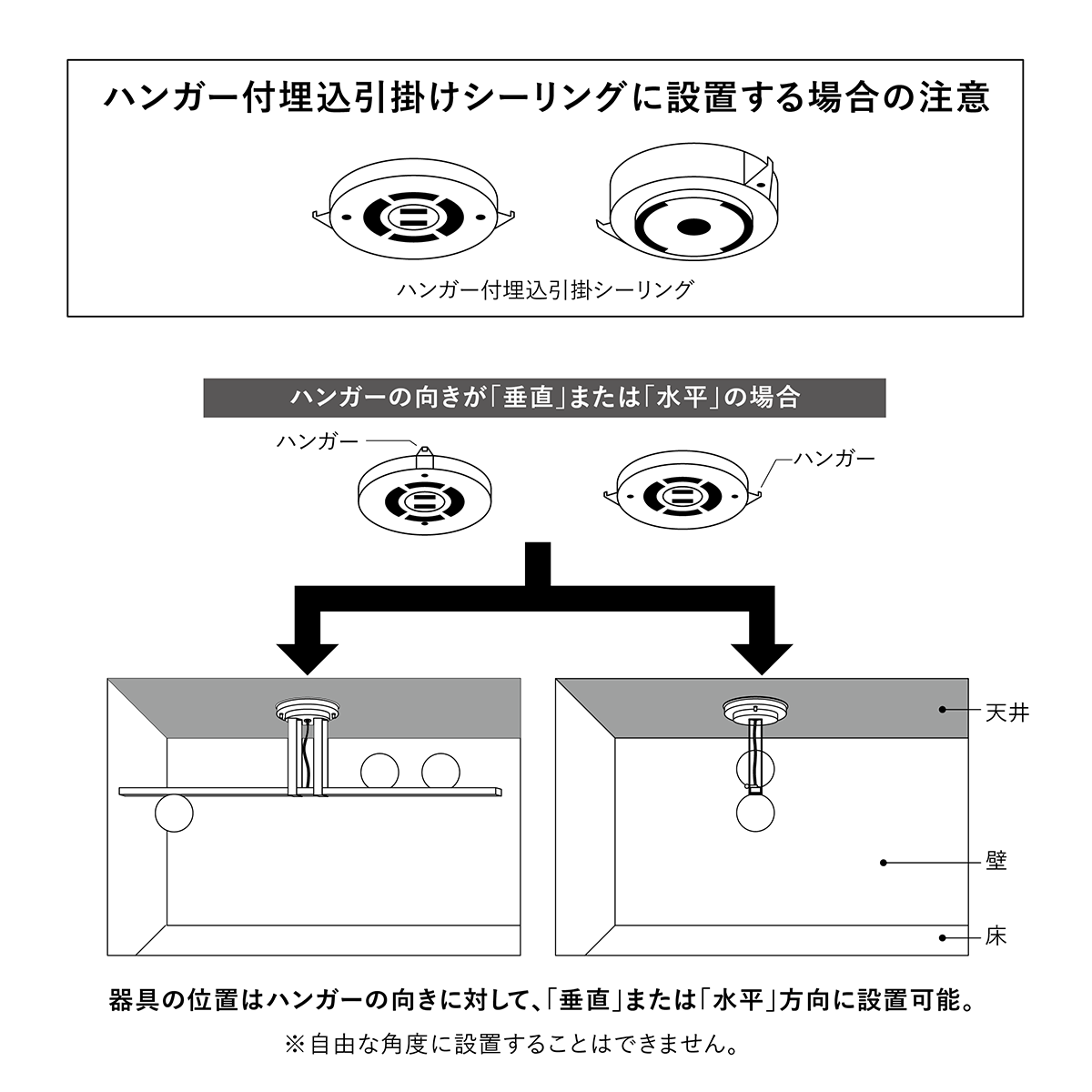 ハンガー付埋込引掛けシーリングに設置する場合の注意

ハンガー付埋込引掛シーリング

ハンガーの向きが「垂直」または「水平」の場合

ハンガー

ハンガー

天井

壁

床

器具の位置はハンガーの向きに対して、「垂直」または「水平」方向に設置可能。

※自由な角度に設置することはできません。