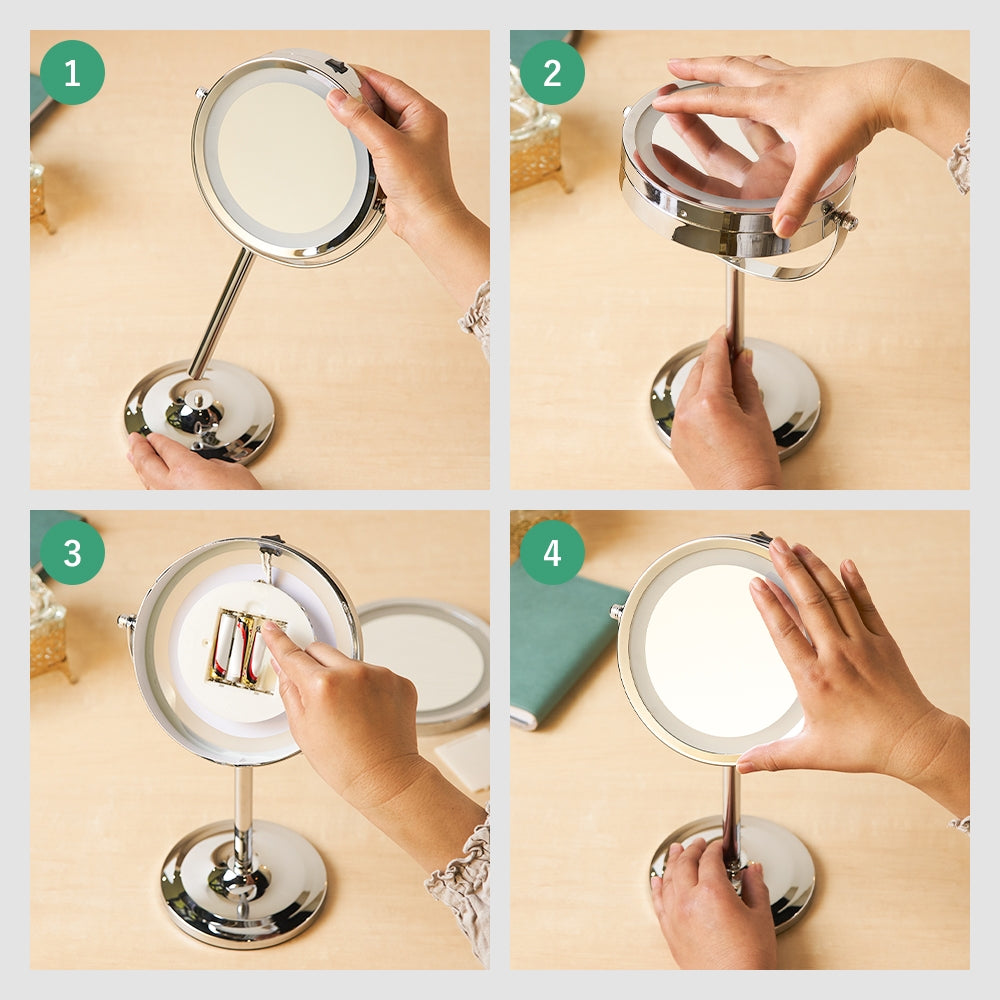 1

2

3

4