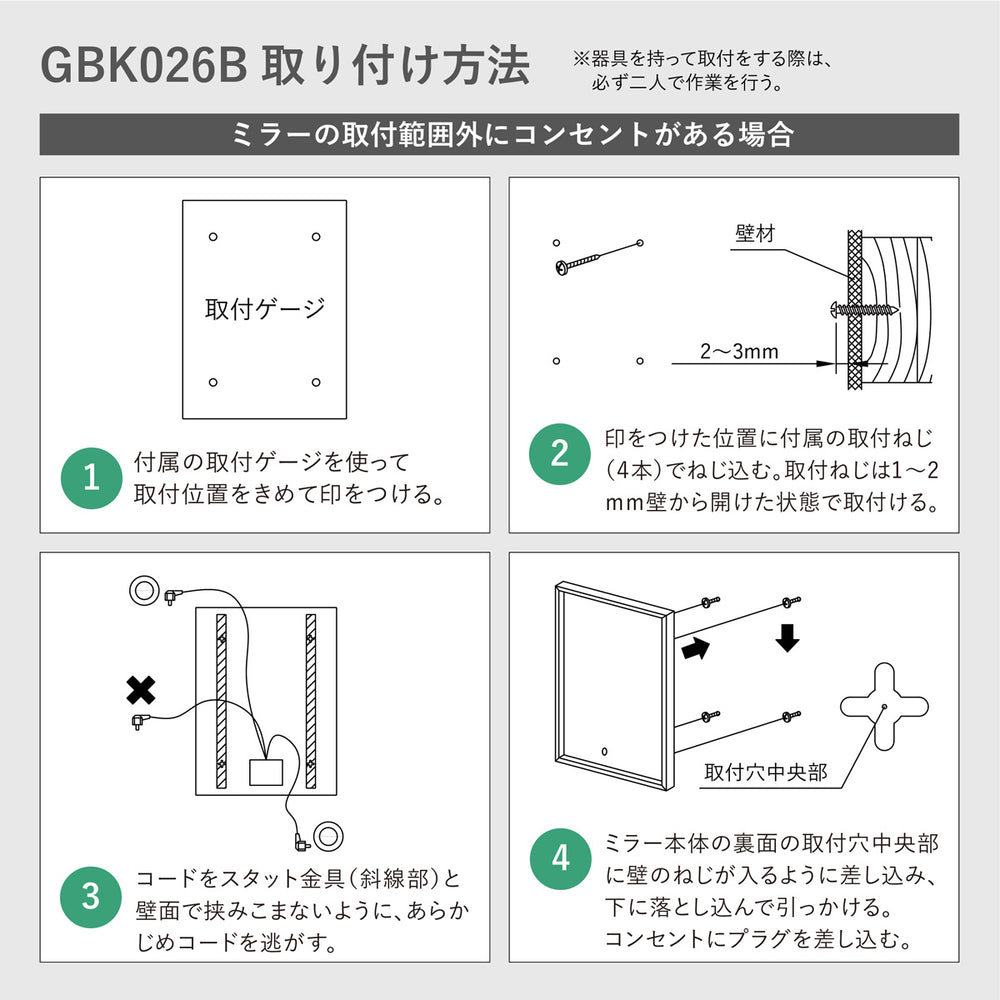 GBK026B 取り付け方法

※器具を持って取付をする際は、必ず二人で作業を行う。

ミラーの取付範囲外にコンセントがある場合

取付ゲージ

1 付属の取付ゲージを使って取付位置をきめて印をつける。

壁材

2〜3mm

2 印をつけた位置に付属の取付ねじ（4本）でねじ込む。取付ねじは1〜2mm壁から開けた状態で取付ける。

3 コードをスタット金具（斜線部）と壁面で挟みこまないように、あらかじめコードを逃がす。

取付穴中央部

4 ミラー本体の裏面の取付穴中央部に壁のねじが入るように差し込み、下に落とし込んで引っかける。コンセントにプラグを差し込む。