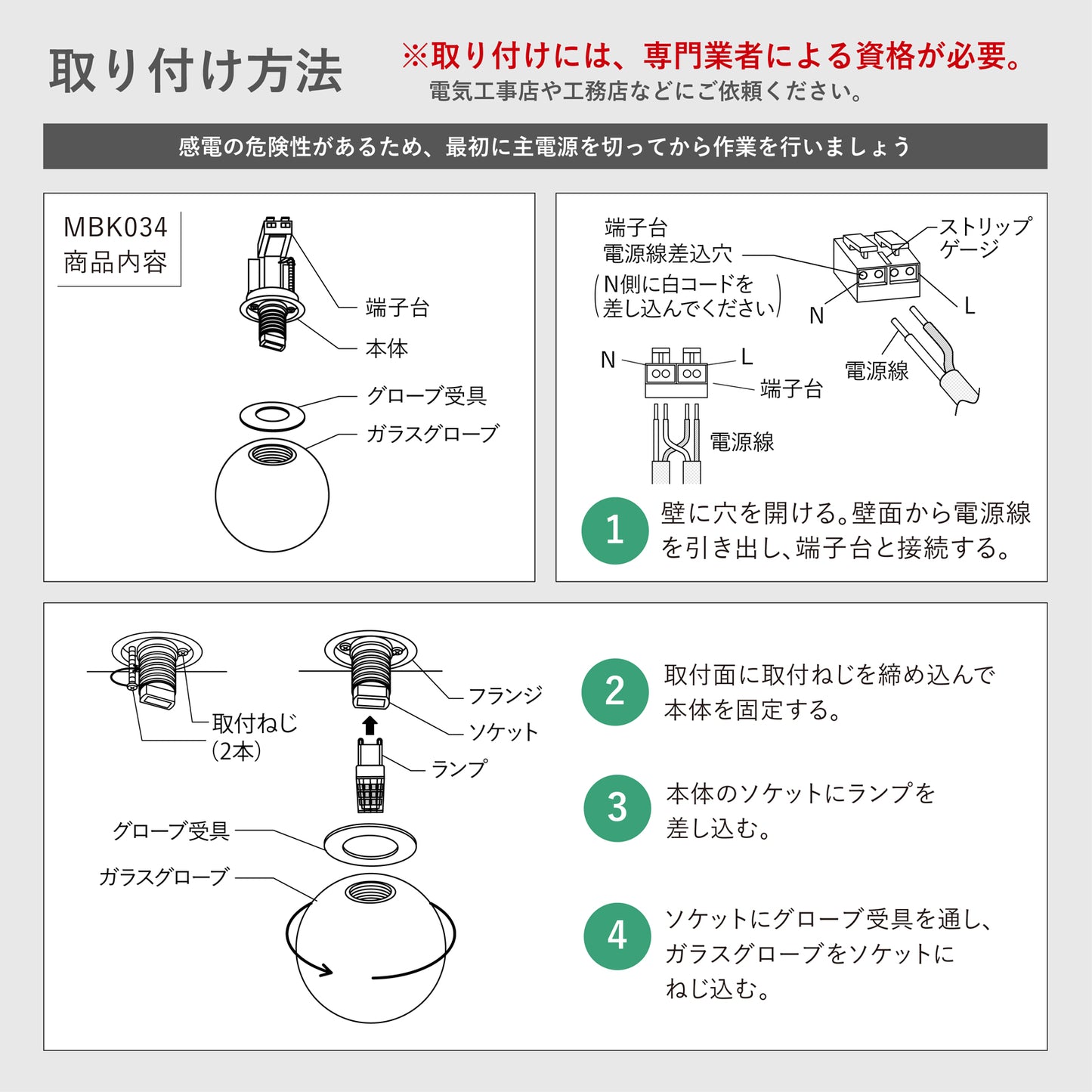 取り付け方法

※取り付けには、専門業者による資格が必要。
電気工事店や工務店などにご依頼ください。

感電の危険性があるため、最初に主電源を切ってから作業を行いましょう

MBK034
商品内容

端子台
本体
グローブ受具
ガラスグローブ

端子台
電源線差込穴
（N側に白コードを差し込んでください）
ストリップゲージ
N
L
電源線
N
L
端子台
電源線

1 壁に穴を開ける。壁面から電源線を引き出し、端子台と接続する。

取付ねじ
（2本）
フランジ
ソケット
ランプ
グローブ受具
ガラスグローブ

2 取付面に取付ねじを締め込んで本体を固定する。

3 本体のソケットにランプを差し込む。

4 ソケットにグローブ受具を通し、ガラスグローブをソケットにねじ込む。