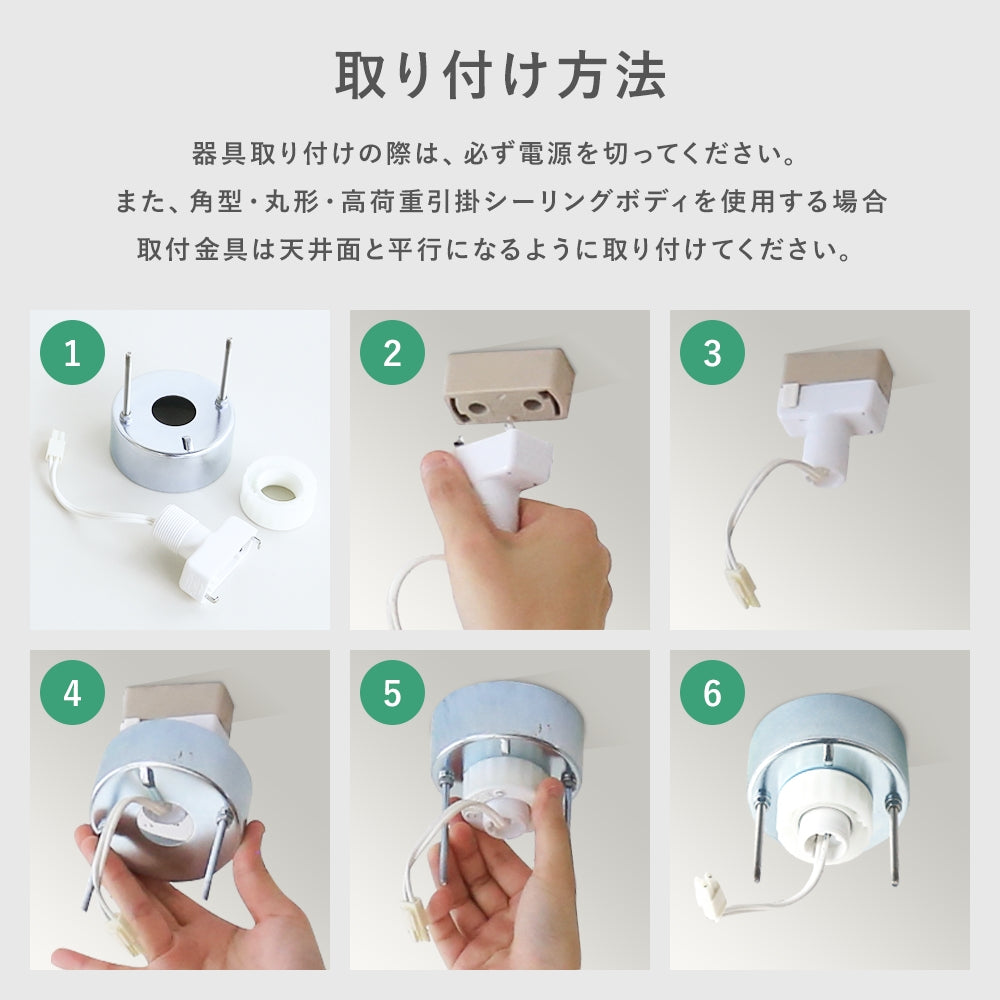 取り付け方法

器具取り付けの際は、必ず電源を切ってください。
また、角型・丸形・高荷重引掛シーリングボディを使用する場合
取付金具は天井面と平行になるように取り付けてください。

1

2

3

4

5

6