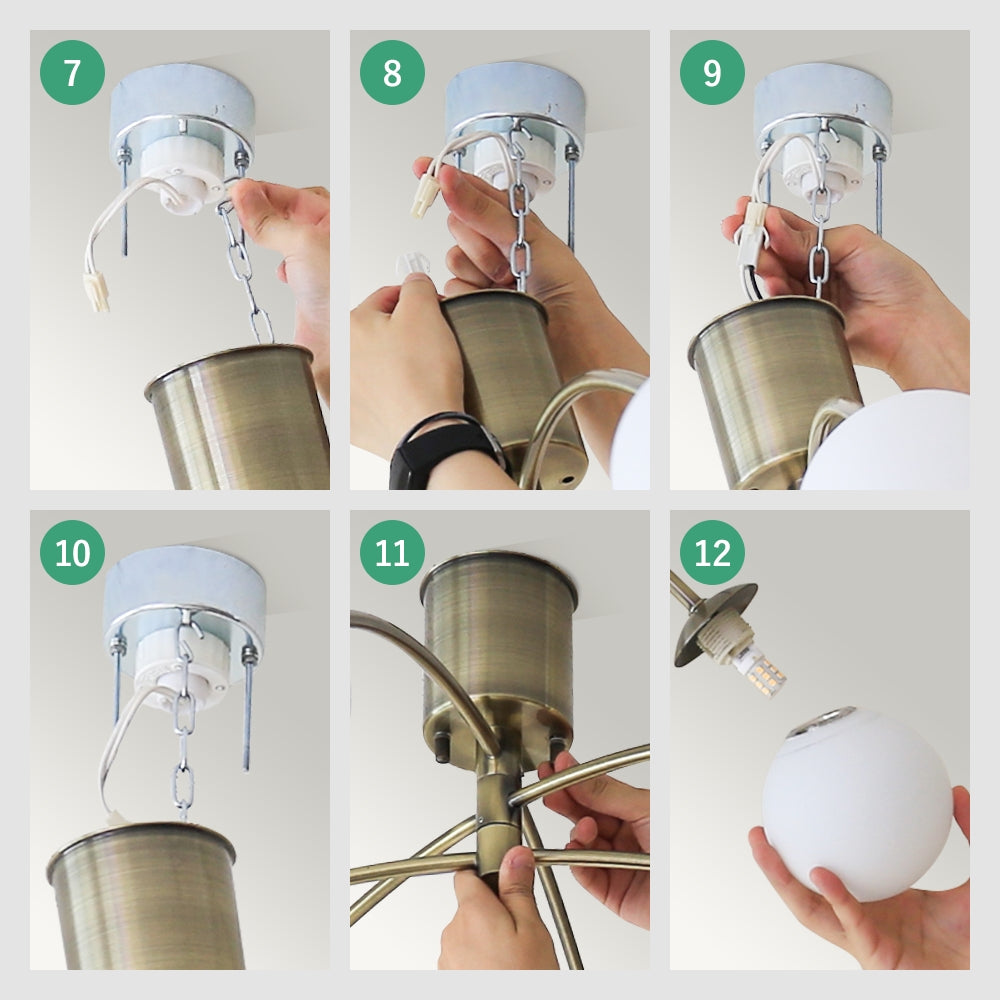 7

8

9

10

11

12