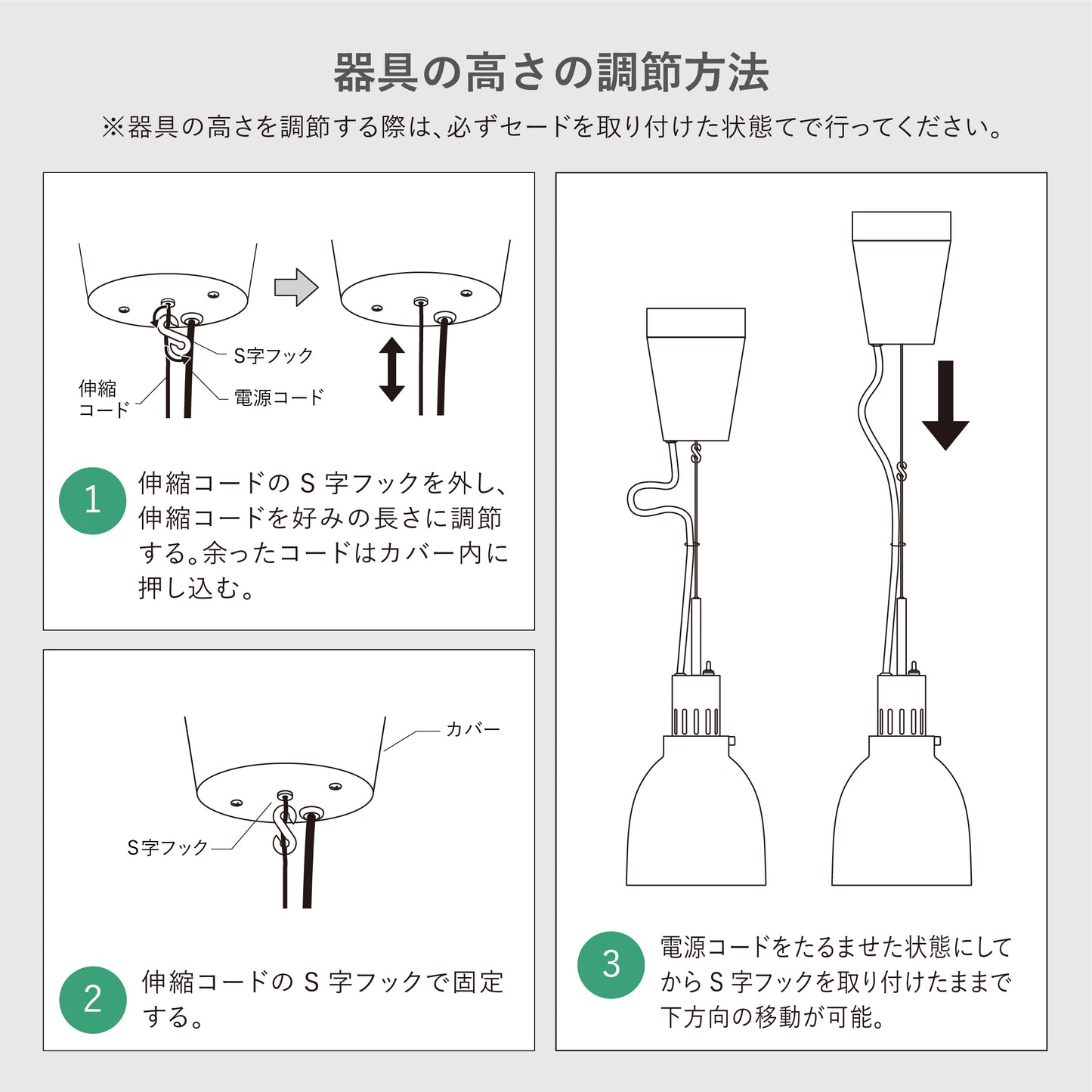 器具の高さの調節方法

※器具の高さを調節する際は、必ずセードを取り付けた状態てで行ってください。

S字フック

伸縮コード

電源コード

1 伸縮コードの S 字フックを外し、伸縮コードを好みの長さに調節する。余ったコードはカバー内に押し込む。

カバー

S字フック

2 伸縮コードの S 字フックで固定する。

3 電源コードをたるませた状態にしてから S 字フックを取り付けたままで下方向の移動が可能。