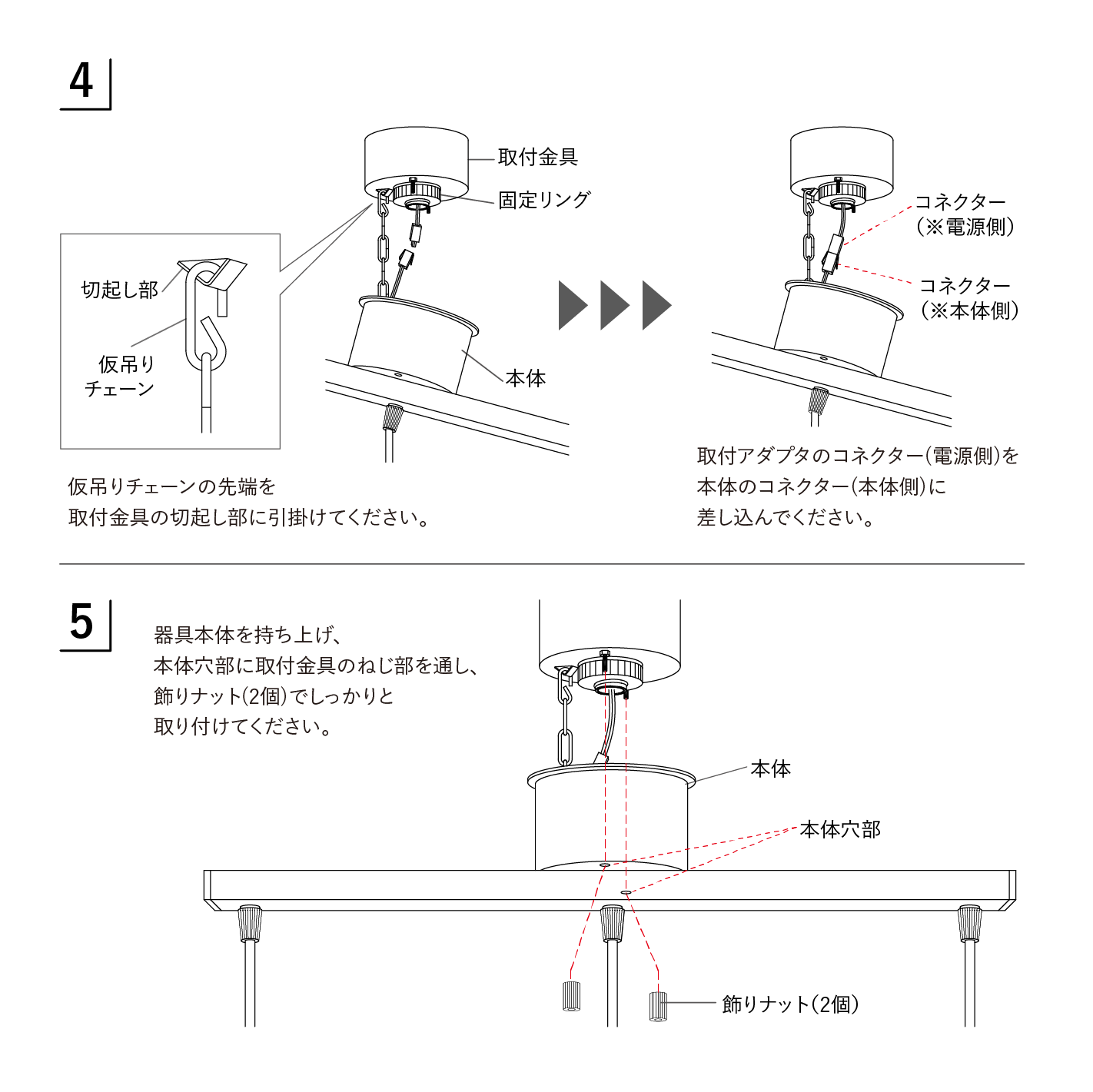 4

取付金具

固定リング

切起し部

仮吊り
チェーン

本体

コネクター
（※電源側）

コネクター
（※本体側）

仮吊りチェーンの先端を
取付金具の切起し部に引掛けてください。

取付アダプタのコネクター(電源側)を
本体のコネクター(本体側)に
差し込んでください。

5

器具本体を持ち上げ、
本体穴部に取付金具のねじ部を通し、
飾りナット(2個)でしっかりと
取り付けてください。

本体

本体穴部

飾りナット(2個)